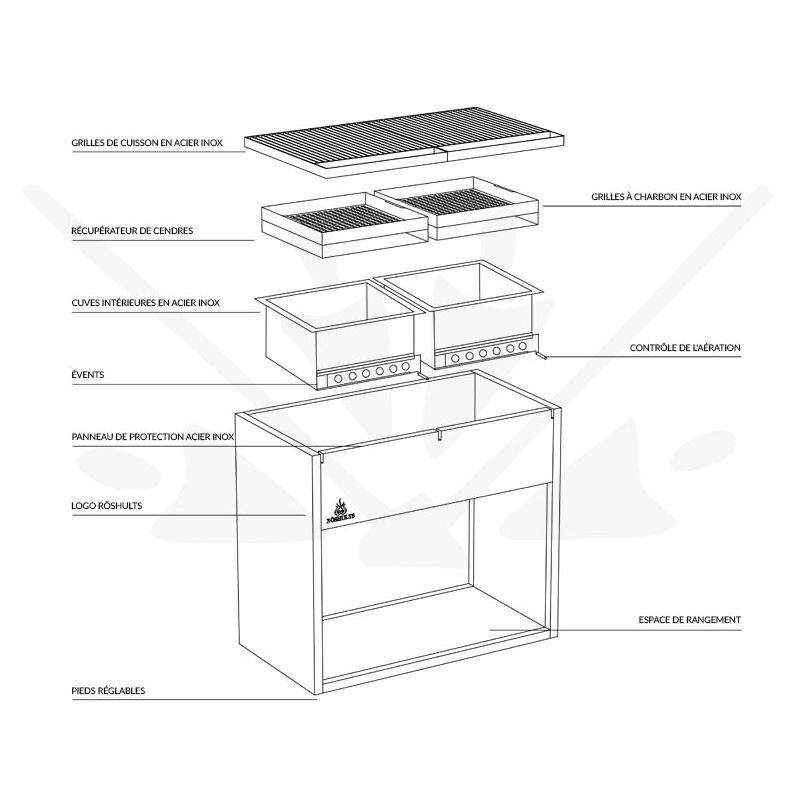 GRILLES DE CUISSON EN ACIER INOX

GRILLES À CHARBON EN ACIER INOX

RÉCUPÉRATEUR DE CENDRES

CUVES INTÉRIEURES EN ACIER INOX

CONTRÔLE DE L'AÉRATION

ÉVENTS

PANNEAU DE PROTECTION ACIER INOX

LOGO RÖSHULTS

RÖSHULTS

ESPACE DE RANGEMENT

PIEDS RÉGLABLES