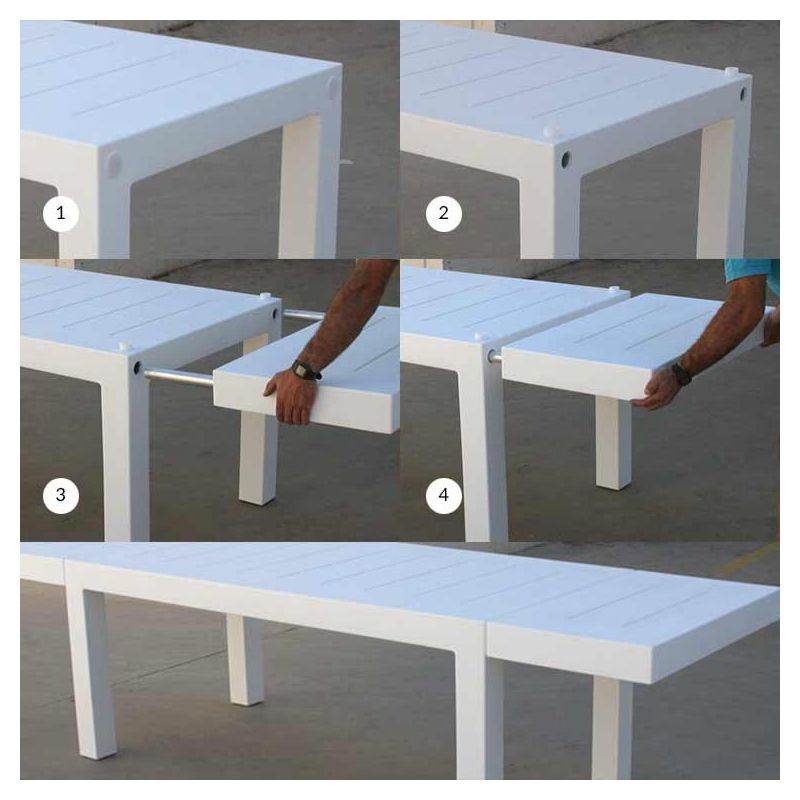 1

2

3

4